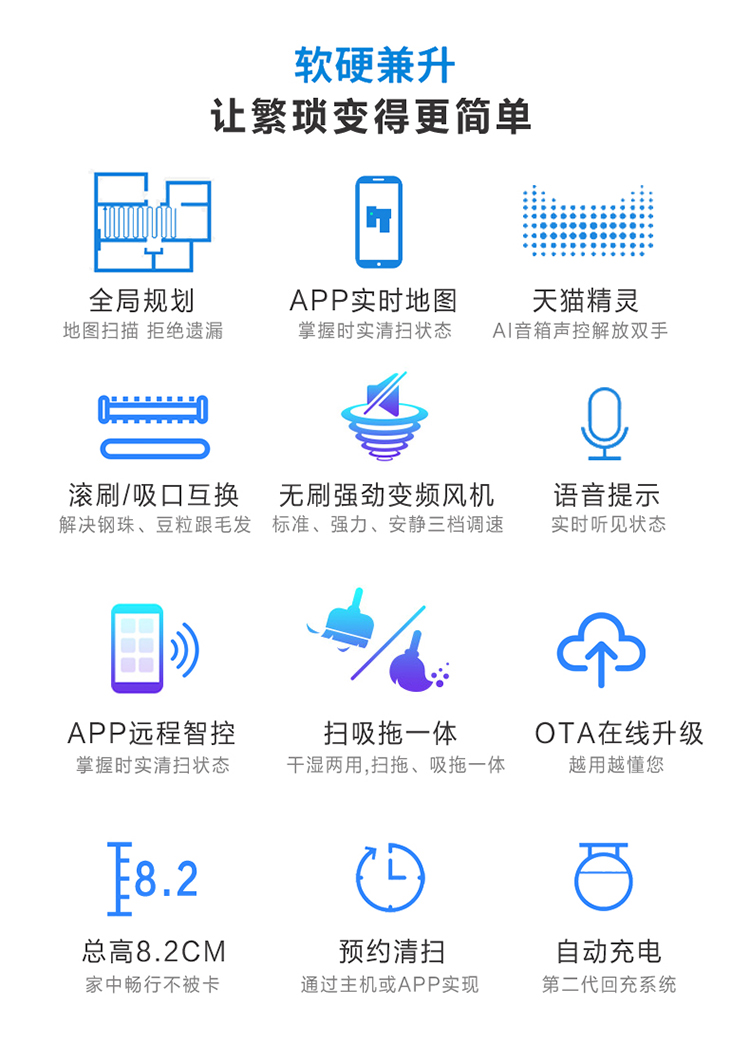 软硬兼升
让繁琐变得更简单

全局规划
地图扫描 拒绝遗漏

APP实时地图
掌握时实清扫状态

天猫精灵
AI音箱声控解放双手

滚刷/吸口互换
解决钢珠、豆粒跟毛发

无刷强劲变频风机
标准、强力、安静三档调速

语音提示
实时听见状态

APP远程智控
掌握时实清扫状态

扫吸拖一体
干湿两用,扫拖、吸拖一体

OTA在线升级
越用越懂您

8.2

总高8.2CM
家中畅行不被卡

预约清扫
通过主机或APP实现

自动充电
第二代回充系统